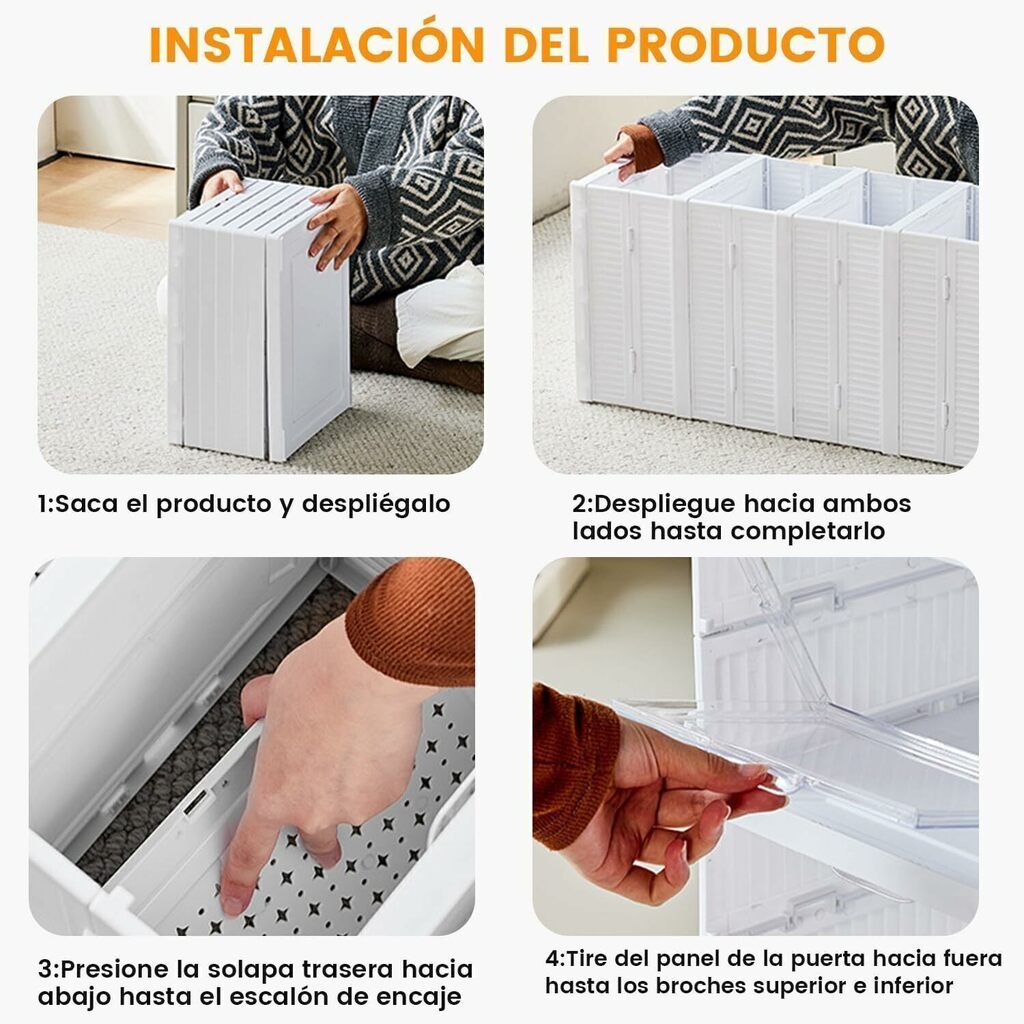 INSTALACIÓN DEL PRODUCTO

1:Saca el producto y despliégalo

2:Despliegue hacia ambos lados hasta completarlo

3:Presione la solapa trasera hacia abajo hasta el escalón de encaje

4:Tire del panel de la puerta hacia fuera hasta los broches superior e inferior