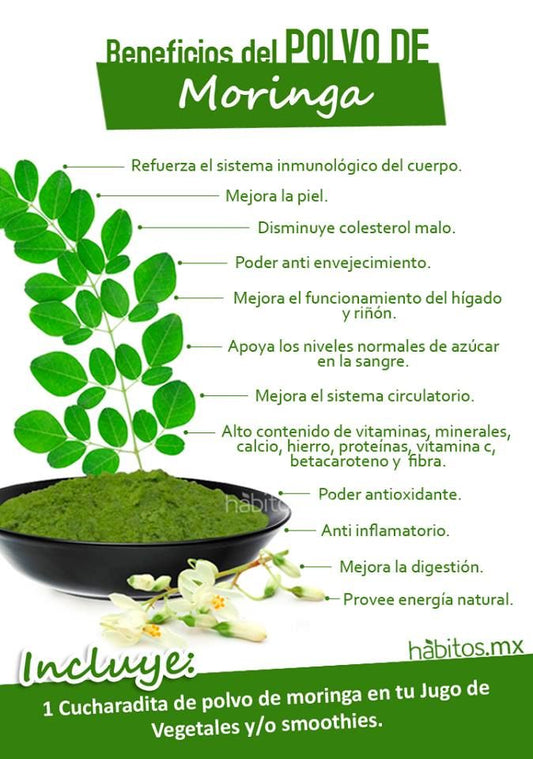 Beneficios del POLVO DE
Moringa

Refuerza el sistema inmunológico del cuerpo.

Mejora la piel.

Disminuye colesterol malo.

Poder anti envejecimiento.

Mejora el funcionamiento del hígado y riñón.

Apoya los niveles normales de azúcar en la sangre.

Mejora el sistema circulatorio.

Alto contenido de vitaminas, minerales, calcio, hierro, proteínas, vitamina c, betacaroteno y fibra.

Poder antioxidante.

Anti inflamatorio.

Mejora la digestión.

Provee energía natural.

hábitos

hábitos.mx

Incluye:
1 Cucharadita de polvo de moringa en tu Jugo de Vegetales y/o smoothies.