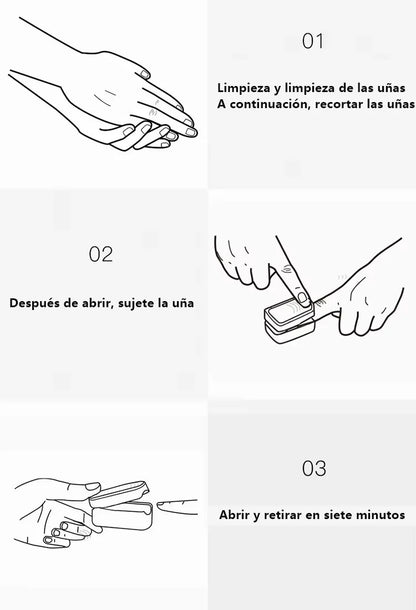 01

Limpieza y limpieza de las uñas
A continuación, recortar las uñas

02

Después de abrir, sujete la uña

03

Abrir y retirar en siete minutos