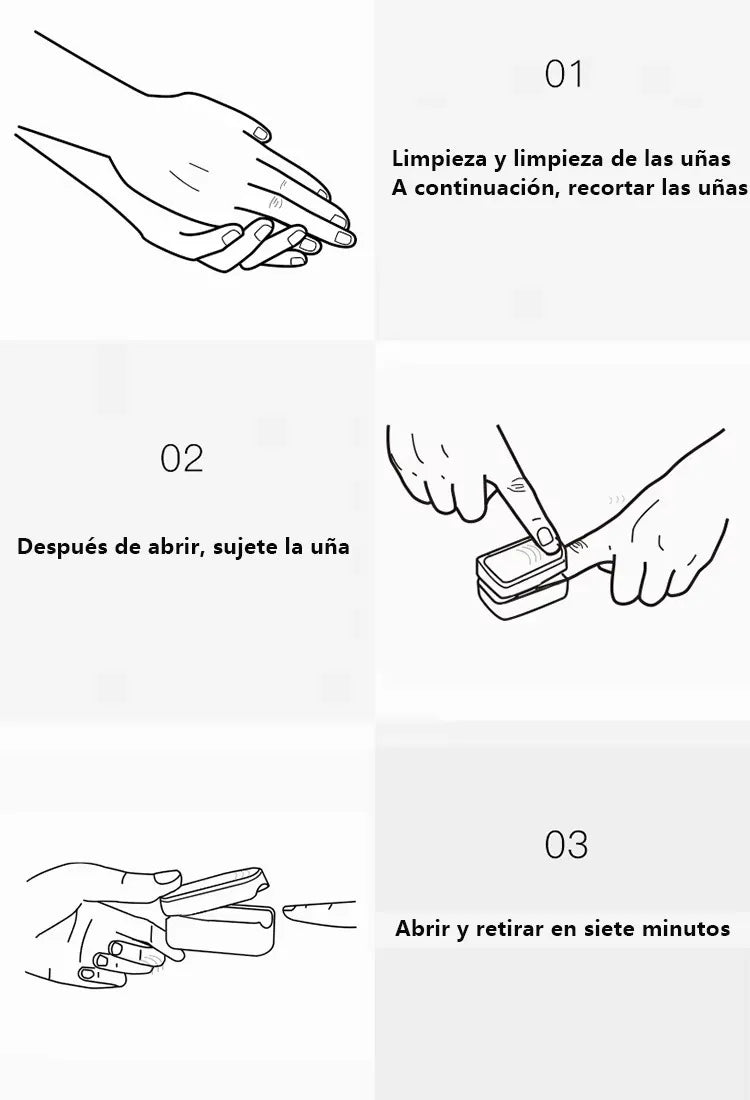 01

Limpieza y limpieza de las uñas
A continuación, recortar las uñas

02

Después de abrir, sujete la uña

03

Abrir y retirar en siete minutos