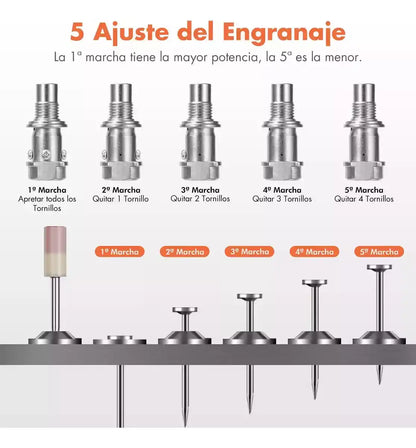 5 Ajuste del Engranaje

La 1ª marcha tiene la mayor potencia, la 5ª es la menor.

1º Marcha
Apretar todos los Tornillos

2º Marcha
Quitar 1 Tornillo

3º Marcha
Quitar 2 Tornillos

4º Marcha
Quitar 3 Tornillos

5º Marcha
Quitar 4 Tornillos

1º Marcha

2º Marcha

3º Marcha

4º Marcha

5º Marcha